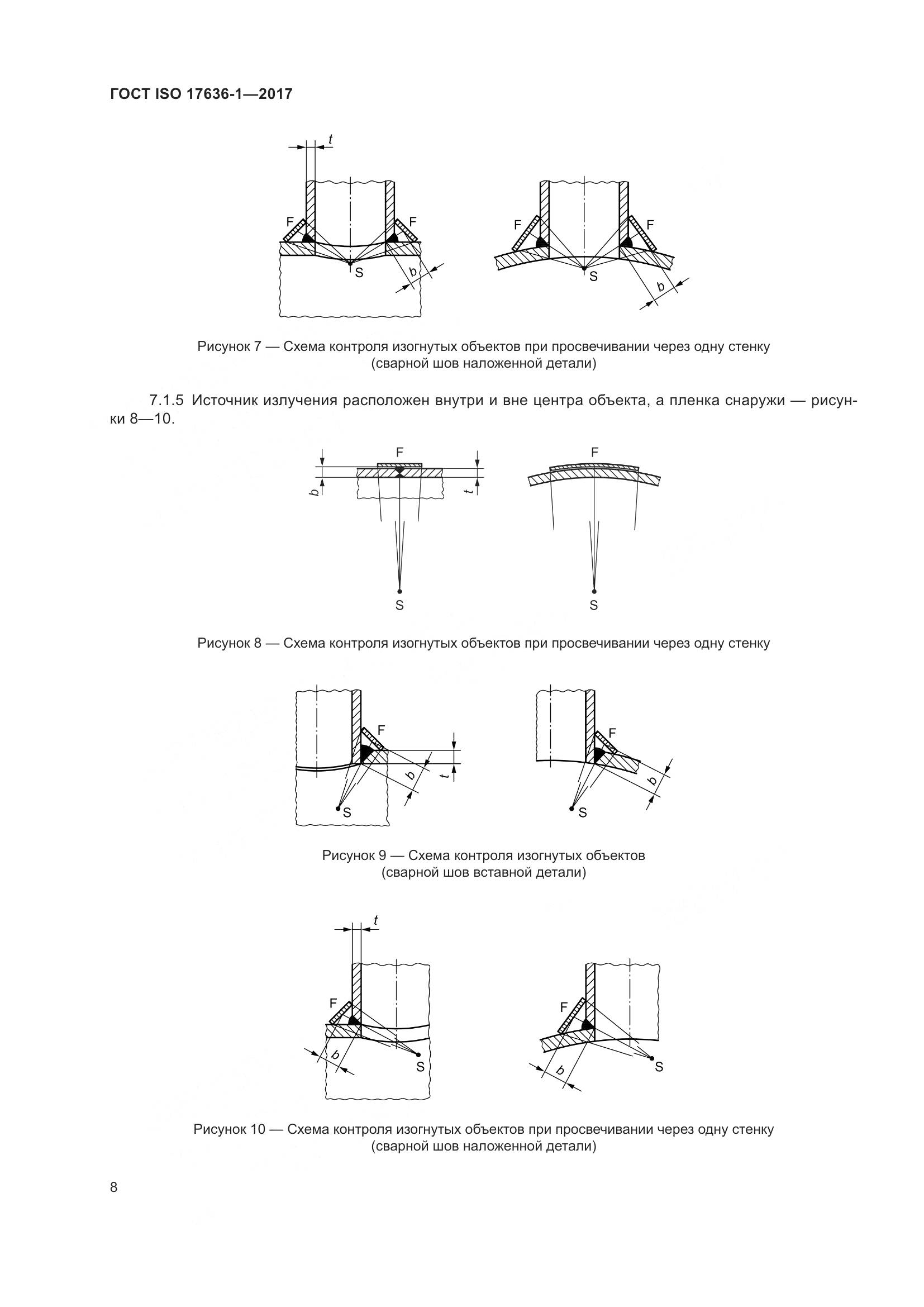 ГОСТ ISO 17636-1—2017

t

F F

S

b

F F

S

b

Рисунок 7 — Схема контроля изогнутых объектов при просвечивании через одну стенку (сварной шов наложенной детали)

7.1.5 Источник излучения расположен внутри и вне центра объекта, а пленка снаружи — рисунки 8—10.

F

b

t

S

F

S

Рисунок 8 — Схема контроля изогнутых объектов при просвечивании через одну стенку

F

b

t

S

F

b

S

Рисунок 9 — Схема контроля изогнутых объектов (сварной шов вставной детали)

t

F

b

S

F

b

S

Рисунок 10 — Схема контроля изогнутых объектов при просвечивании через одну стенку (сварной шов наложенной детали)

8