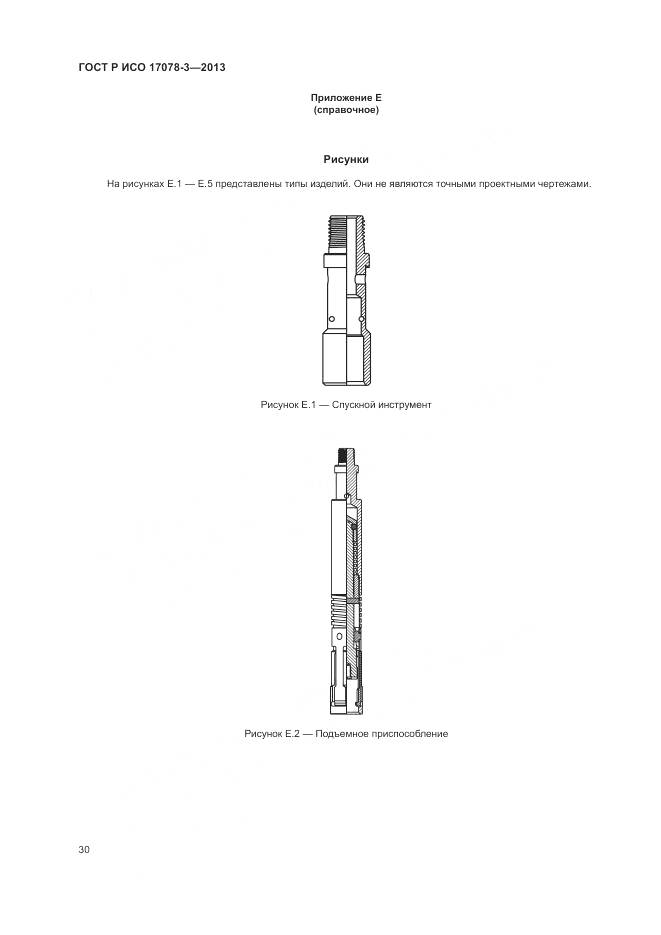 ГОСТ Р ИСО 17078-3—2013

Приложение Е
(справочное)

Рисунки

На рисунках Е.1 — Е.5 представлены типы изделий. Они не являются точными проектными чертежами.

Рисунок Е.1 — Спускной инструмент

Рисунок Е.2 — Подъемное приспособление

30