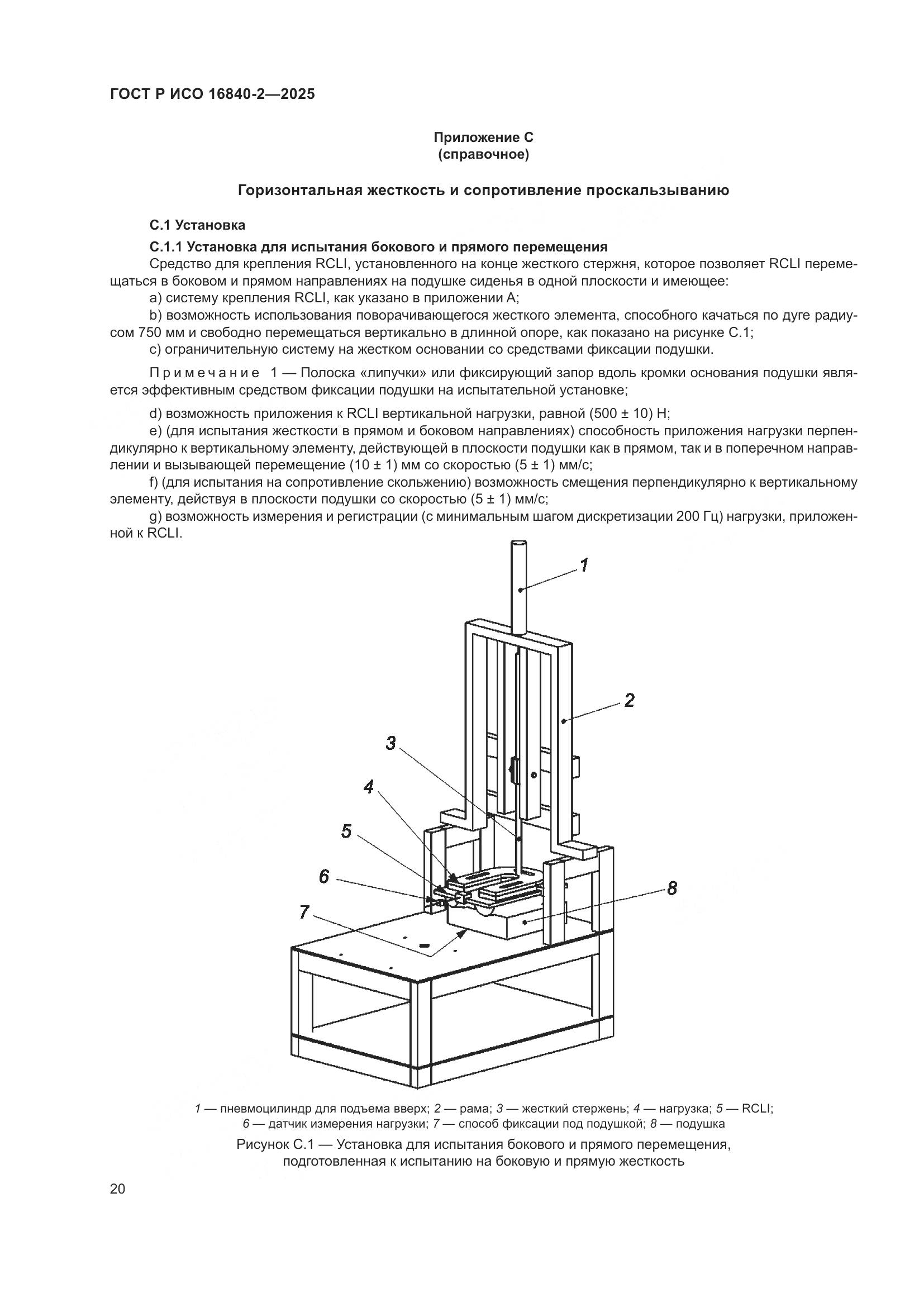 ГОСТ Р ИСО 16840-2—2025

Приложение С
(справочное)

Горизонтальная жесткость и сопротивление проскальзыванию

С.1 Установка

С.1.1 Установка для испытания бокового и прямого перемещения

Средство для крепления RCLI, установленного на конце жесткого стержня, которое позволяет RCLI перемещаться в боковом и прямом направлениях на подушке сиденья в одной плоскости и имеющее:

a) систему крепления RCLI, как указано в приложении А;

b) возможность использования поворачивающегося жесткого элемента, способного качаться по дуге радиусом 750 мм и свободно перемещаться вертикально в длинной опоре, как показано на рисунке С.1;

c) ограничительную систему на жестком основании со средствами фиксации подушки.

Примечание 1 — Полоска «липучки» или фиксирующий запор вдоль кромки основания подушки является эффективным средством фиксации подушки на испытательной установке;

d) возможность приложения к RCLI вертикальной нагрузки, равной (500 ± 10) Н;

e) (для испытания жесткости в прямом и боковом направлениях) способность приложения нагрузки перпендикулярно к вертикальному элементу, действующей в плоскости подушки как в прямом, так и в поперечном направлении и вызывающей перемещение (10 ± 1) мм со скоростью (5 ± 1) мм/с;

f) (для испытания на сопротивление скольжению) возможность смещения перпендикулярно к вертикальному элементу, действуя в плоскости подушки со скоростью (5 ± 1) мм/с;

g) возможность измерения и регистрации (с минимальным шагом дискретизации 200 Гц) нагрузки, приложенной к RCLI.

1
2
3
4
5
6
7
8

1 — пневмоцилиндр для подъема вверх; 2 — рама; 3 — жесткий стержень; 4 — нагрузка; 5 — RCLI; 6 — датчик измерения нагрузки; 7 — способ фиксации под подушкой; 8 — подушка

Рисунок С.1 — Установка для испытания бокового и прямого перемещения, подготовленная к испытанию на боковую и прямую жесткость

20