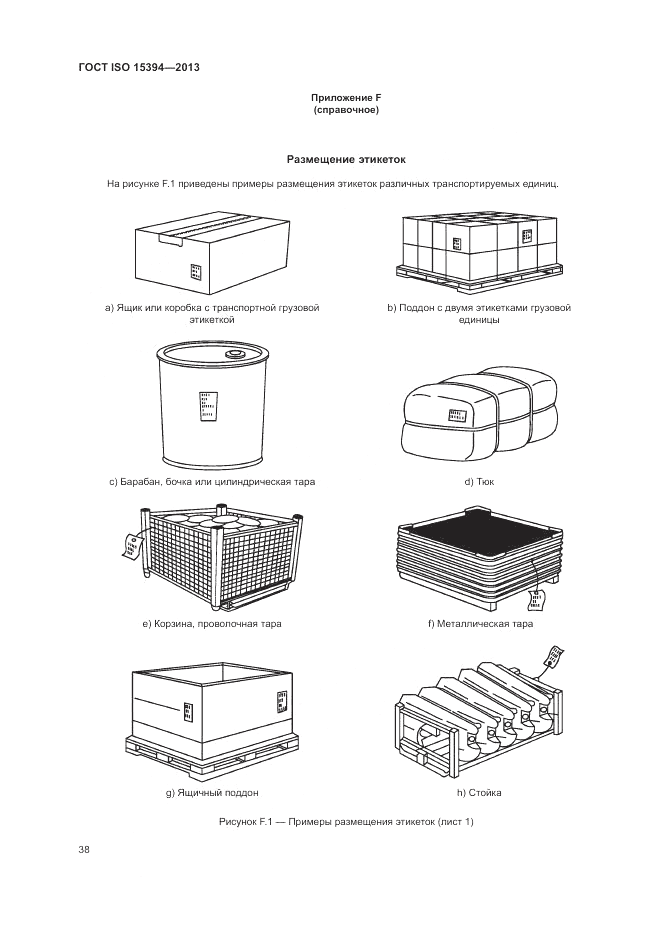 ГОСТ ISO 15394—2013

Приложение F
(справочное)

Размещение этикеток

На рисунке F.1 приведены примеры размещения этикеток различных транспортируемых единиц.

a) Ящик или коробка с транспортной грузовой этикеткой

b) Поддон с двумя этикетками грузовой единицы

c) Барабан, бочка или цилиндрическая тара

d) Тюк

e) Корзина, проволочная тара

f) Металлическая тара

g) Ящичный поддон

h) Стойка

Рисунок F.1 — Примеры размещения этикеток (лист 1)

38