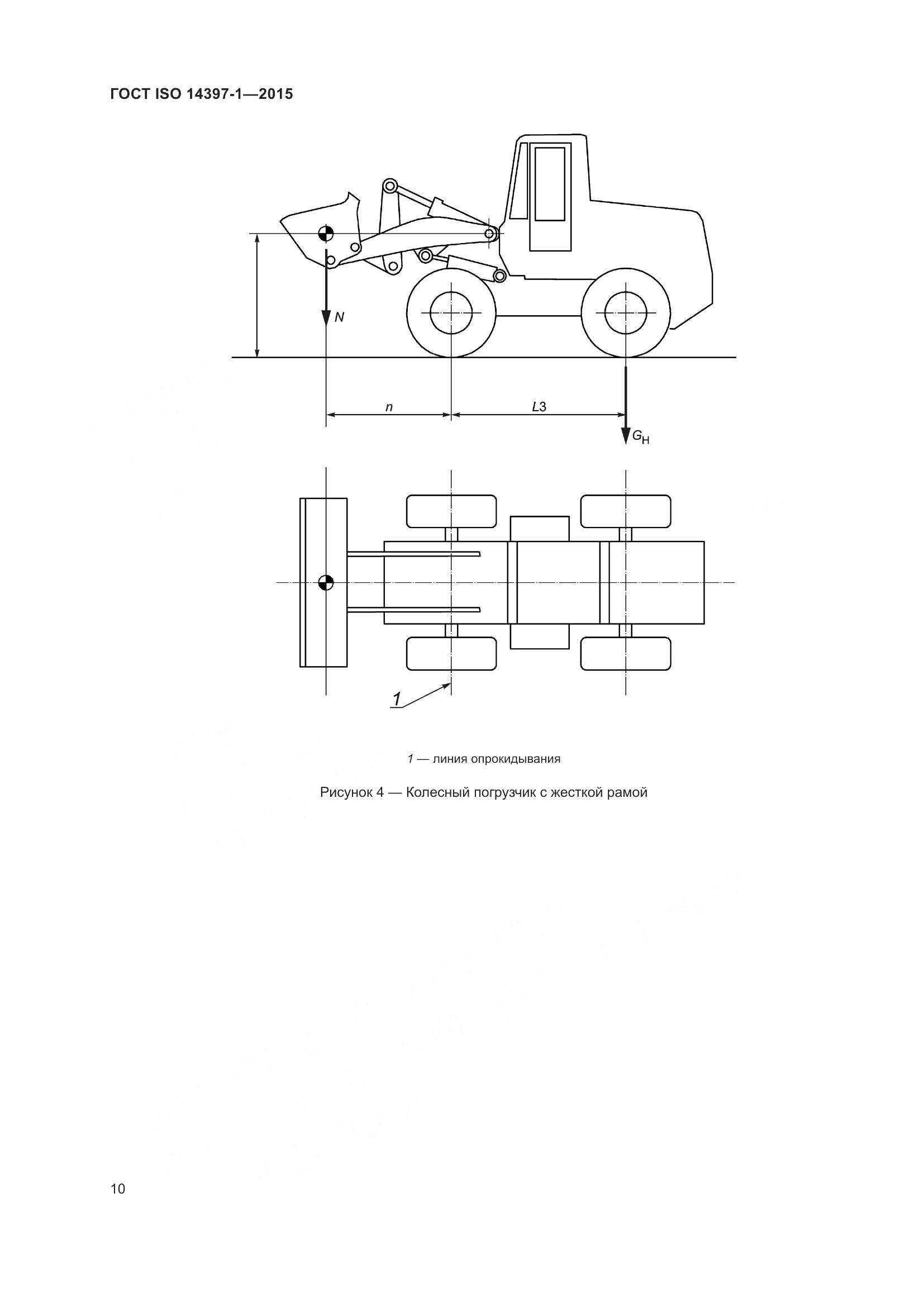 ГОСТ ISO 14397-1—2015

$N$

$n$

$L3$

$G_H$

1

1 — линия опрокидывания

Рисунок 4 — Колесный погрузчик с жесткой рамой

10