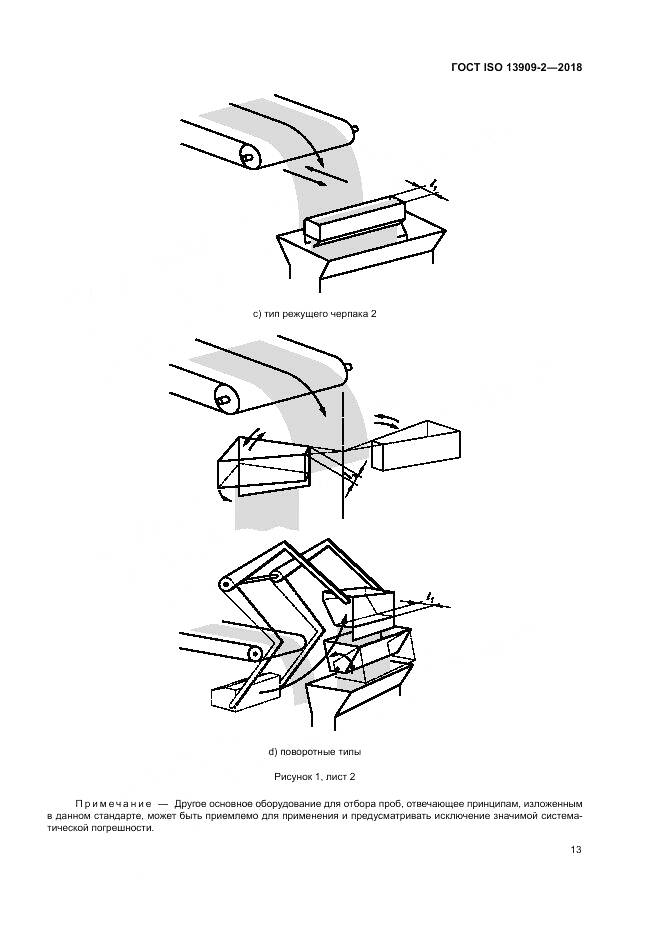 ГОСТ ISO 13909-2—2018

$l_1$

c) тип режущего черпака 2

$l_1$

d) поворотные типы

Рисунок 1, лист 2

Примечание — Другое основное оборудование для отбора проб, отвечающее принципам, изложенным в данном стандарте, может быть приемлемо для применения и предусматривать исключение значимой систематической погрешности.

13