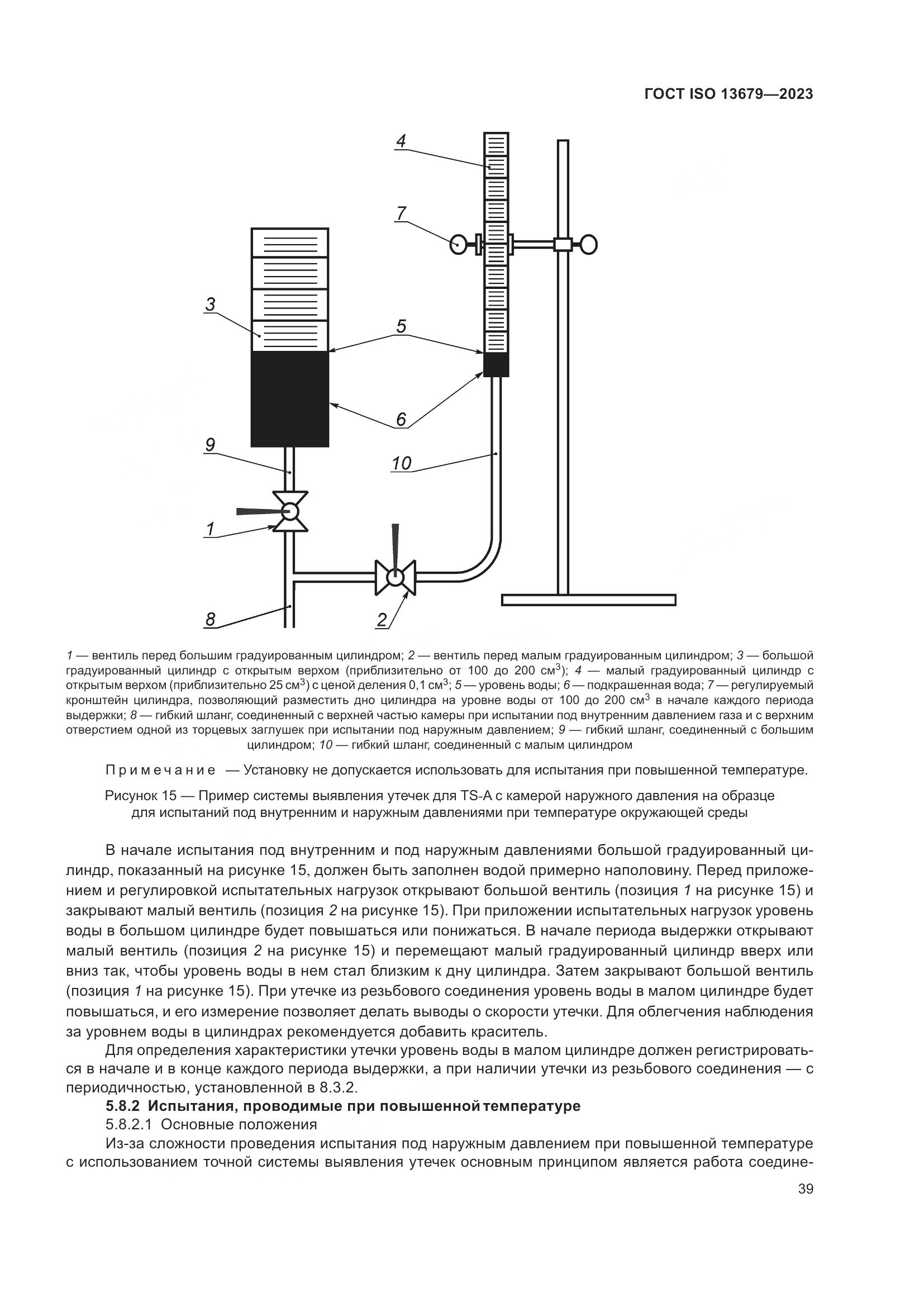 ГОСТ ISO 13679—2023

4

7

3

5

6

9

10

1

8

2

1 — вентиль перед большим градуированным цилиндром; 2 — вентиль перед малым градуированным цилиндром; 3 — большой градуированный цилиндр с открытым верхом (приблизительно от 100 до 200 см$^3$); 4 — малый градуированный цилиндр с открытым верхом (приблизительно 25 см$^3$) с ценой деления 0,1 см$^3$; 5 — уровень воды; 6 — подкрашенная вода; 7 — регулируемый кронштейн цилиндра, позволяющий разместить дно цилиндра на уровне воды от 100 до 200 см$^3$ в начале каждого периода выдержки; 8 — гибкий шланг, соединенный с верхней частью камеры при испытании под внутренним давлением газа и с верхним отверстием одной из торцевых заглушек при испытании под наружным давлением; 9 — гибкий шланг, соединенный с большим цилиндром; 10 — гибкий шланг, соединенный с малым цилиндром

Примечание — Установку не допускается использовать для испытания при повышенной температуре.

Рисунок 15 — Пример системы выявления утечек для TS-A с камерой наружного давления на образце для испытаний под внутренним и наружным давлениями при температуре окружающей среды

В начале испытания под внутренним и под наружным давлениями большой градуированный цилиндр, показанный на рисунке 15, должен быть заполнен водой примерно наполовину. Перед приложением и регулировкой испытательных нагрузок открывают большой вентиль (позиция 1 на рисунке 15) и закрывают малый вентиль (позиция 2 на рисунке 15). При приложении испытательных нагрузок уровень воды в большом цилиндре будет повышаться или понижаться. В начале периода выдержки открывают малый вентиль (позиция 2 на рисунке 15) и перемещают малый градуированный цилиндр вверх или вниз так, чтобы уровень воды в нем стал близким к дну цилиндра. Затем закрывают большой вентиль (позиция 1 на рисунке 15). При утечке из резьбового соединения уровень воды в малом цилиндре будет повышаться, и его измерение позволяет делать выводы о скорости утечки. Для облегчения наблюдения за уровнем воды в цилиндрах рекомендуется добавить краситель.

Для определения характеристики утечки уровень воды в малом цилиндре должен регистрироваться в начале и в конце каждого периода выдержки, а при наличии утечки из резьбового соединения — с периодичностью, установленной в 8.3.2.

5.8.2 Испытания, проводимые при повышенной температуре

5.8.2.1 Основные положения

Из-за сложности проведения испытания под наружным давлением при повышенной температуре с использованием точной системы выявления утечек основным принципом является работа соедине-

39