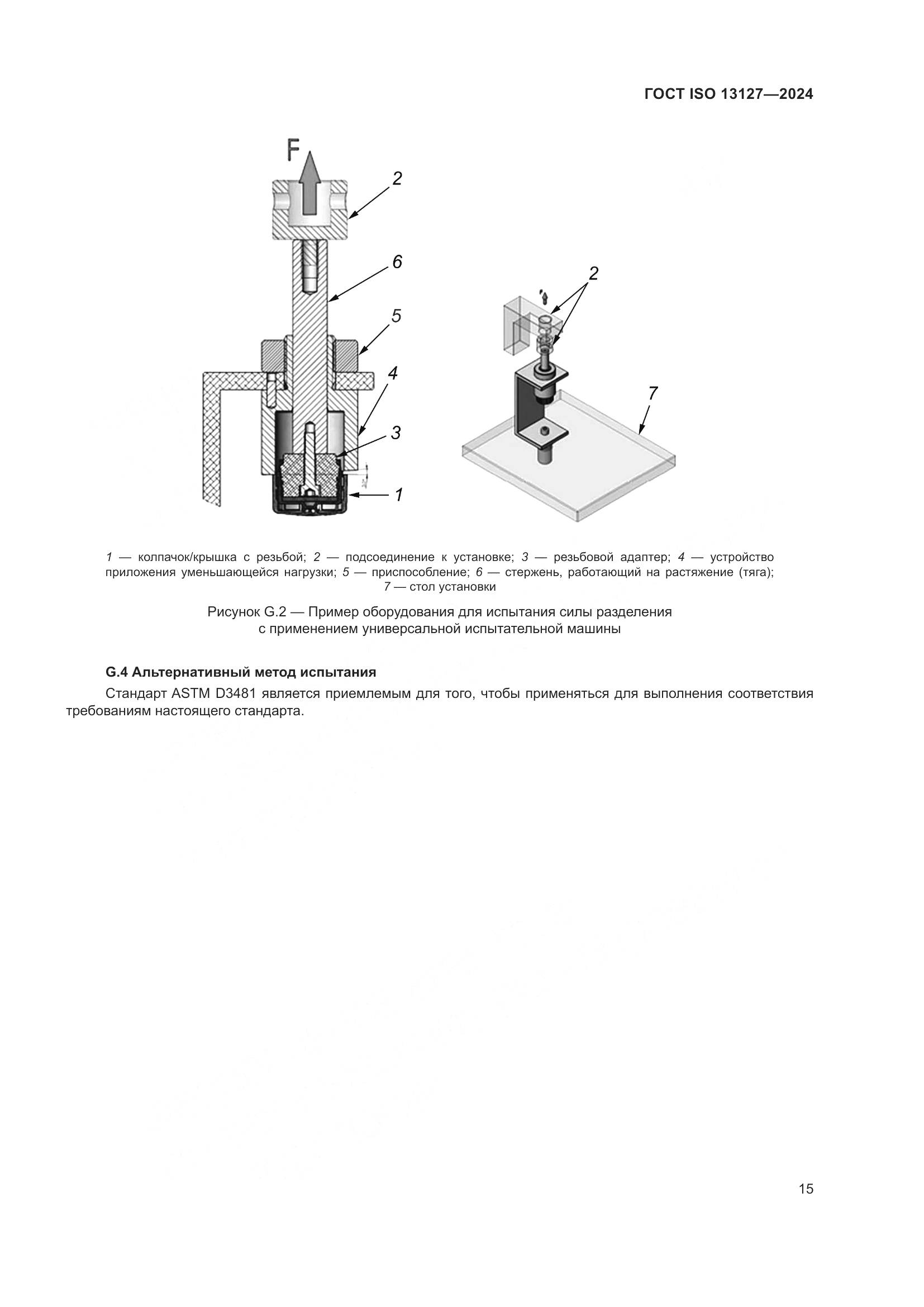 ГОСТ ISO 13127—2024

F

2

6

5

4

3

1

2

7

1 — колпачок/крышка с резьбой; 2 — подсоединение к установке; 3 — резьбовой адаптер; 4 — устройство приложения уменьшающейся нагрузки; 5 — приспособление; 6 — стержень, работающий на растяжение (тяга); 7 — стол установки

Рисунок G.2 — Пример оборудования для испытания силы разделения с применением универсальной испытательной машины

G.4 Альтернативный метод испытания

Стандарт ASTM D3481 является приемлемым для того, чтобы применяться для выполнения соответствия требованиям настоящего стандарта.

15