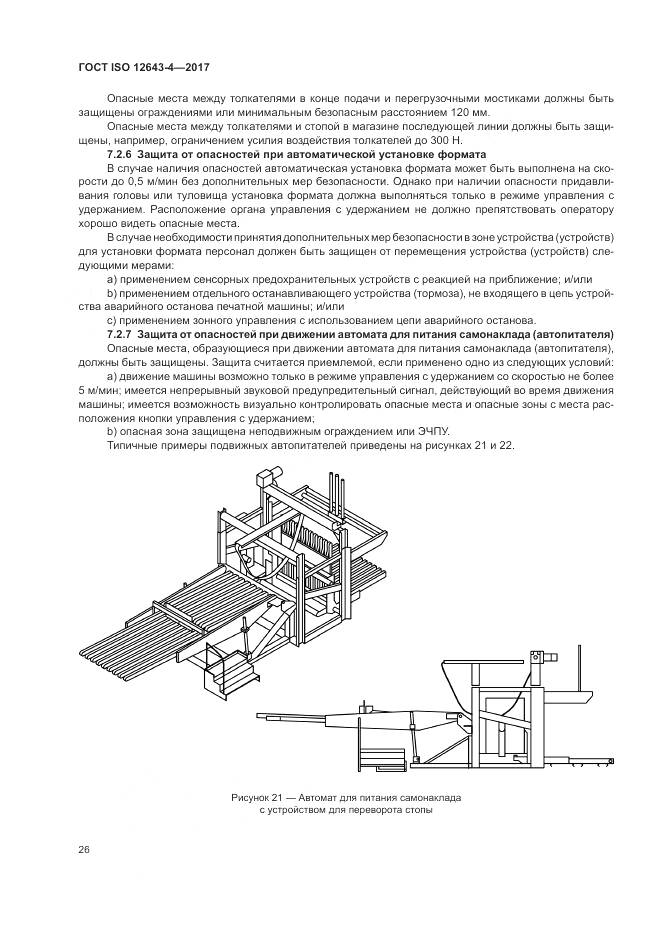 ГОСТ ISO 12643-4—2017

Опасные места между толкателями в конце подачи и перегрузочными мостиками должны быть защищены ограждениями или минимальным безопасным расстоянием 120 мм.

Опасные места между толкателями и стопой в магазине последующей линии должны быть защищены, например, ограничением усилия воздействия толкателей до 300 Н.

7.2.6 Защита от опасностей при автоматической установке формата

В случае наличия опасностей автоматическая установка формата может быть выполнена на скорости до 0,5 м/мин без дополнительных мер безопасности. Однако при наличии опасности придавливания головы или туловища установка формата должна выполняться только в режиме управления с удержанием. Расположение органа управления с удержанием не должно препятствовать оператору хорошо видеть опасные места.

В случае необходимости принятия дополнительных мер безопасности в зоне устройства (устройств) для установки формата персонал должен быть защищен от перемещения устройства (устройств) следующими мерами:

a) применением сенсорных предохранительных устройств с реакцией на приближение; и/или

b) применением отдельного останавливающего устройства (тормоза), не входящего в цепь устройства аварийного останова печатной машины; и/или

c) применением зонного управления с использованием цепи аварийного останова.

7.2.7 Защита от опасностей при движении автомата для питания самонаклада (автопитателя)

Опасные места, образующиеся при движении автомата для питания самонаклада (автопитателя), должны быть защищены. Защита считается приемлемой, если применено одно из следующих условий:

a) движение машины возможно только в режиме управления с удержанием со скоростью не более 5 м/мин; имеется непрерывный звуковой предупредительный сигнал, действующий во время движения машины; имеется возможность визуально контролировать опасные места и опасные зоны с места расположения кнопки управления с удержанием;

b) опасная зона защищена неподвижным ограждением или ЭЧПУ.

Типичные примеры подвижных автопитателей приведены на рисунках 21 и 22.

Рисунок 21 — Автомат для питания самонаклада с устройством для переворота стопы

26