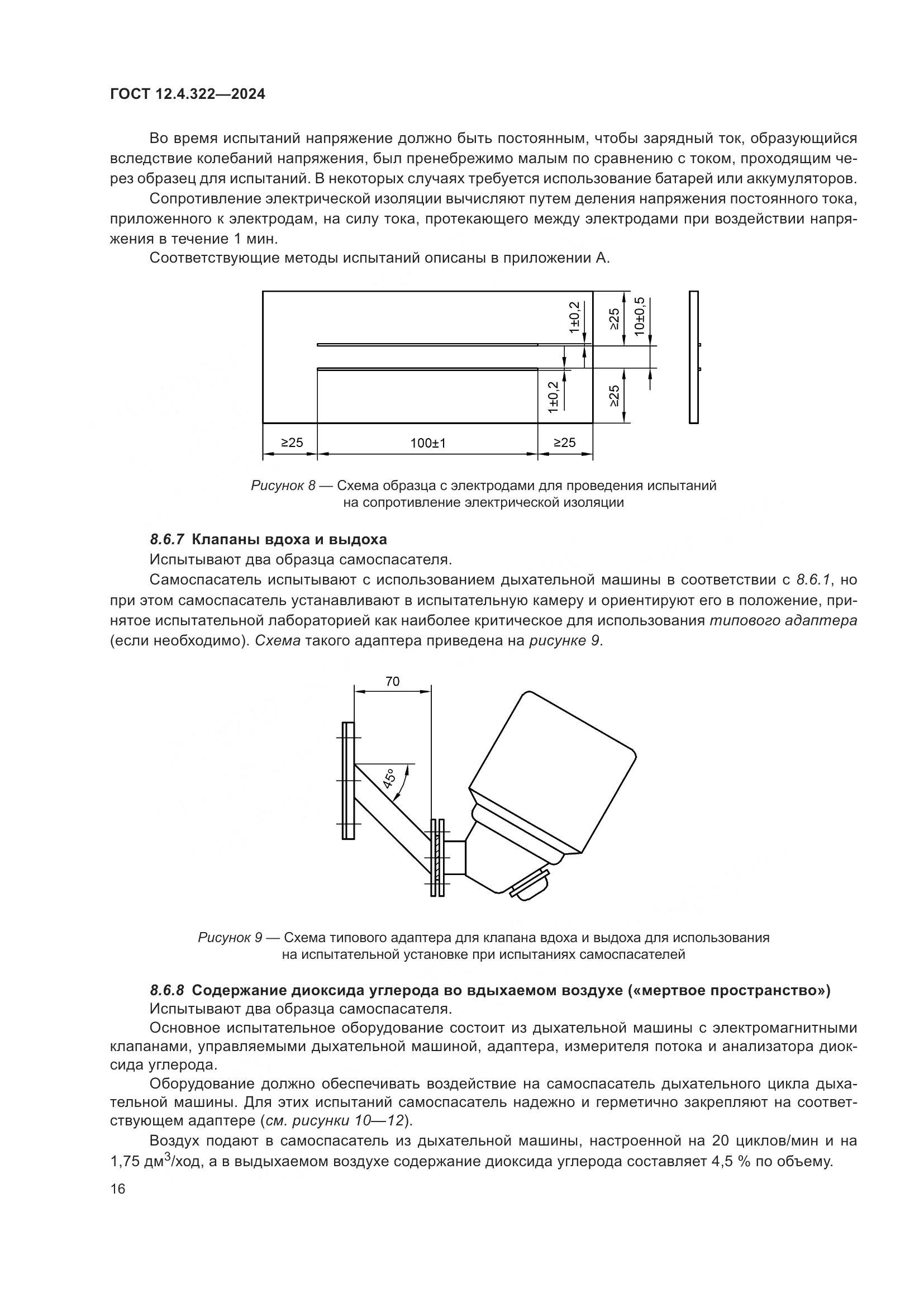 ГОСТ 12.4.322—2024

Во время испытаний напряжение должно быть постоянным, чтобы зарядный ток, образующийся вследствие колебаний напряжения, был пренебрежимо малым по сравнению с током, проходящим через образец для испытаний. В некоторых случаях требуется использование батарей или аккумуляторов.

Сопротивление электрической изоляции вычисляют путем деления напряжения постоянного тока, приложенного к электродам, на силу тока, протекающего между электродами при воздействии напряжения в течение 1 мин.

Соответствующие методы испытаний описаны в приложении А.

1±0,2
≥25
10±0,5
1±0,2
≥25
≥25
100±1
≥25

Рисунок 8 — Схема образца с электродами для проведения испытаний на сопротивление электрической изоляции

8.6.7 Клапаны вдоха и выдоха

Испытывают два образца самоспасателя.

Самоспасатель испытывают с использованием дыхательной машины в соответствии с 8.6.1, но при этом самоспасатель устанавливают в испытательную камеру и ориентируют его в положение, принятое испытательной лабораторией как наиболее критическое для использования типового адаптера (если необходимо). Схема такого адаптера приведена на рисунке 9.

70
45°

Рисунок 9 — Схема типового адаптера для клапана вдоха и выдоха для использования на испытательной установке при испытаниях самоспасателей

8.6.8 Содержание диоксида углерода во вдыхаемом воздухе («мертвое пространство»)

Испытывают два образца самоспасателя.

Основное испытательное оборудование состоит из дыхательной машины с электромагнитными клапанами, управляемыми дыхательной машиной, адаптера, измерителя потока и анализатора диоксида углерода.

Оборудование должно обеспечивать воздействие на самоспасатель дыхательного цикла дыхательной машины. Для этих испытаний самоспасатель надежно и герметично закрепляют на соответствующем адаптере (см. рисунки 10—12).

Воздух подают в самоспасатель из дыхательной машины, настроенной на 20 циклов/мин и на 1,75 дм$^3$/ход, а в выдыхаемом воздухе содержание диоксида углерода составляет 4,5 % по объему.

16