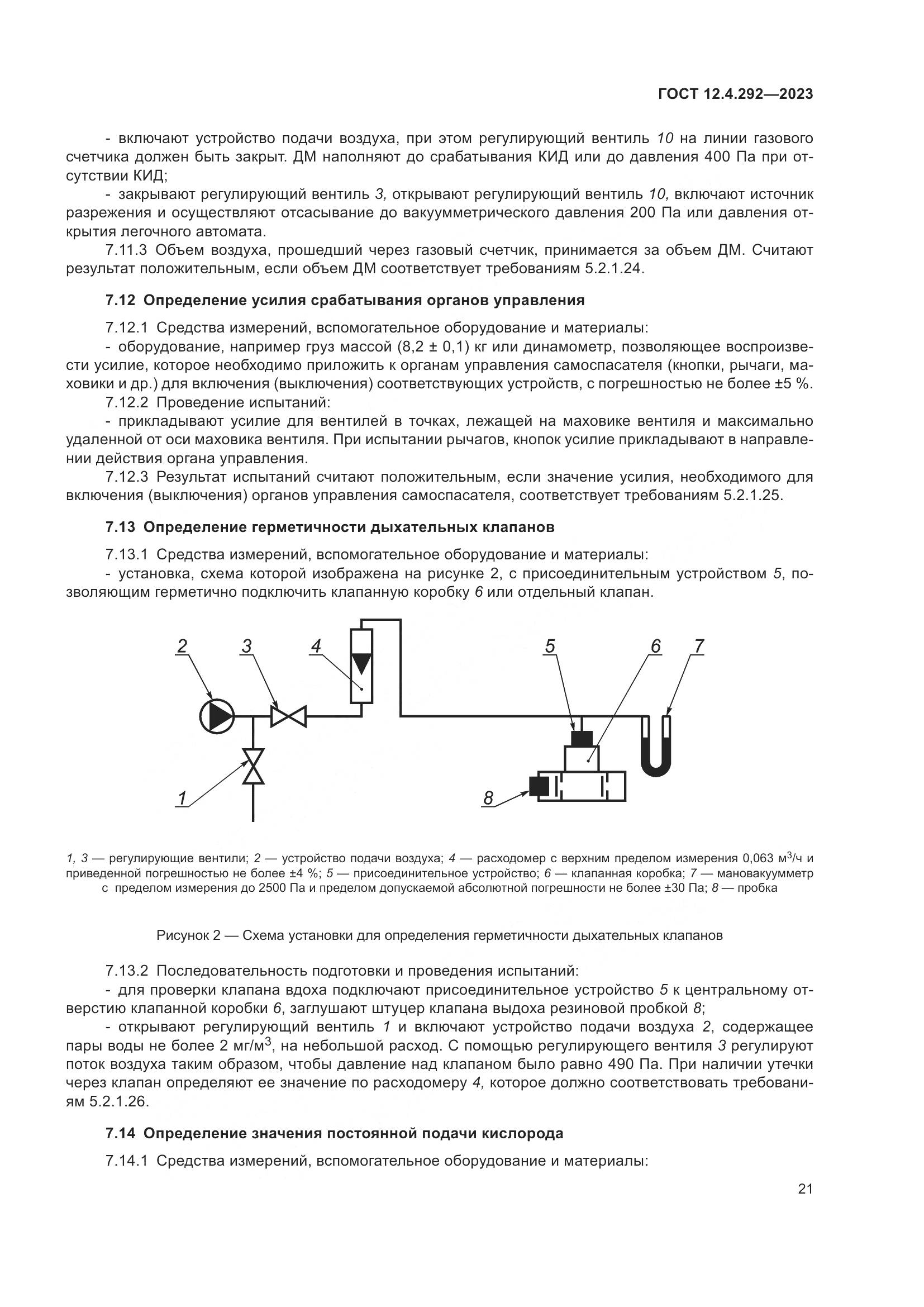 ГОСТ 12.4.292—2023

- включают устройство подачи воздуха, при этом регулирующий вентиль 10 на линии газового счетчика должен быть закрыт. ДМ наполняют до срабатывания КИД или до давления 400 Па при отсутствии КИД;

- закрывают регулирующий вентиль 3, открывают регулирующий вентиль 10, включают источник разрежения и осуществляют отсасывание до вакуумметрического давления 200 Па или давления открытия легочного автомата.

7.11.3 Объем воздуха, прошедший через газовый счетчик, принимается за объем ДМ. Считают результат положительным, если объем ДМ соответствует требованиям 5.2.1.24.

7.12 Определение усилия срабатывания органов управления

7.12.1 Средства измерений, вспомогательное оборудование и материалы:

- оборудование, например груз массой (8,2 ± 0,1) кг или динамометр, позволяющее воспроизвести усилие, которое необходимо приложить к органам управления самоспасателя (кнопки, рычаги, маховики и др.) для включения (выключения) соответствующих устройств, с погрешностью не более ±5 %.

7.12.2 Проведение испытаний:

- прикладывают усилие для вентилей в точках, лежащей на маховике вентиля и максимально удаленной от оси маховика вентиля. При испытании рычагов, кнопок усилие прикладывают в направлении действия органа управления.

7.12.3 Результат испытаний считают положительным, если значение усилия, необходимого для включения (выключения) органов управления самоспасателя, соответствует требованиям 5.2.1.25.

7.13 Определение герметичности дыхательных клапанов

7.13.1 Средства измерений, вспомогательное оборудование и материалы:

- установка, схема которой изображена на рисунке 2, с присоединительным устройством 5, позволяющим герметично подключить клапанную коробку 6 или отдельный клапан.

2 3 4 5 6 7 1 8

1, 3 — регулирующие вентили; 2 — устройство подачи воздуха; 4 — расходомер с верхним пределом измерения 0,063 м$^3$/ч и приведенной погрешностью не более ±4 %; 5 — присоединительное устройство; 6 — клапанная коробка; 7 — мановакуумметр с пределом измерения до 2500 Па и пределом допускаемой абсолютной погрешности не более ±30 Па; 8 — пробка

Рисунок 2 — Схема установки для определения герметичности дыхательных клапанов

7.13.2 Последовательность подготовки и проведения испытаний:

- для проверки клапана вдоха подключают присоединительное устройство 5 к центральному отверстию клапанной коробки 6, заглушают штуцер клапана выдоха резиновой пробкой 8;

- открывают регулирующий вентиль 1 и включают устройство подачи воздуха 2, содержащее пары воды не более 2 мг/м$^3$, на небольшой расход. С помощью регулирующего вентиля 3 регулируют поток воздуха таким образом, чтобы давление над клапаном было равно 490 Па. При наличии утечки через клапан определяют ее значение по расходомеру 4, которое должно соответствовать требованиям 5.2.1.26.

7.14 Определение значения постоянной подачи кислорода

7.14.1 Средства измерений, вспомогательное оборудование и материалы:

21