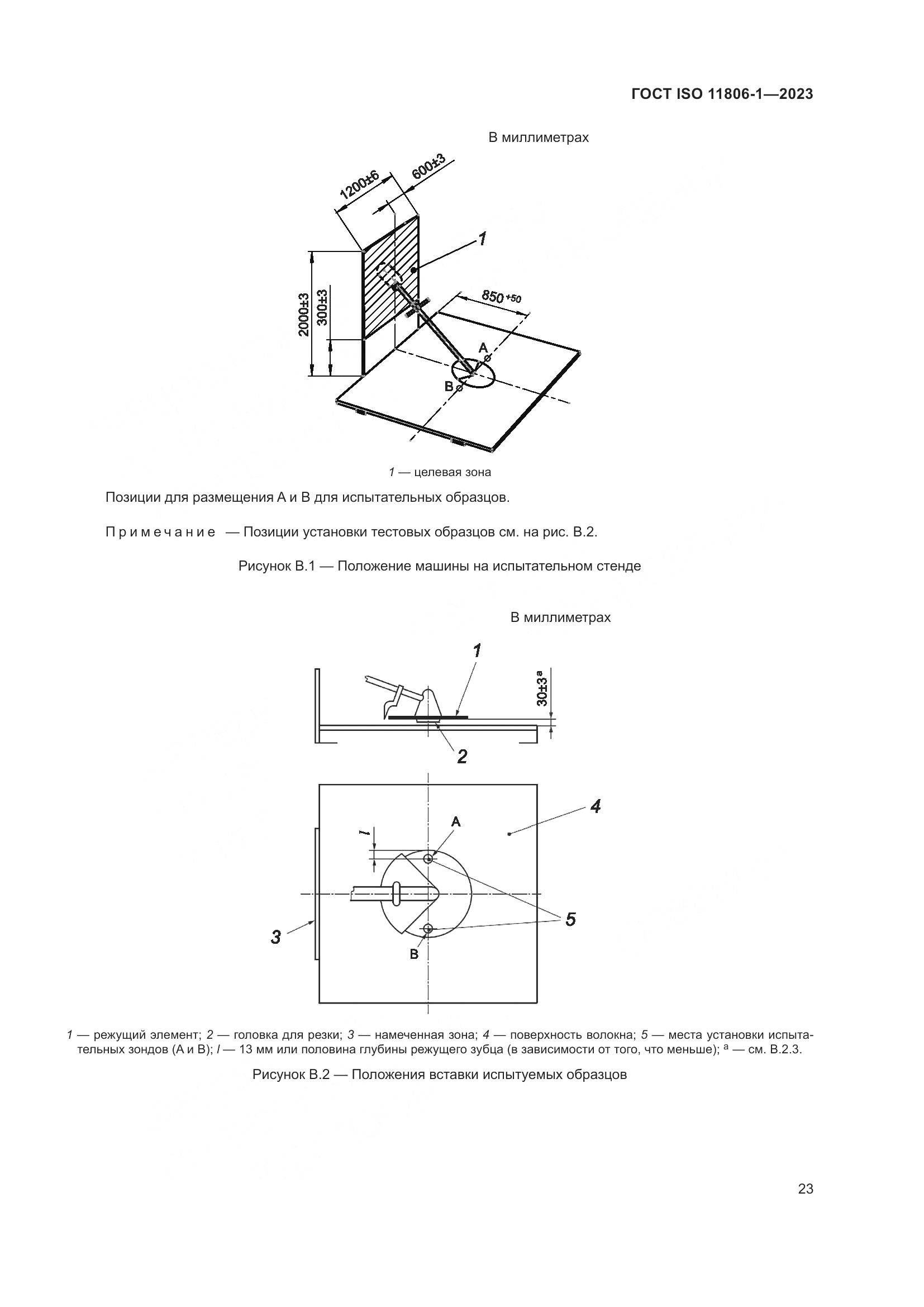 ГОСТ ISO 11806-1—2023

В миллиметрах

1200±6

600±3

1

2000±3

300±3

$850^{+50}$

A

B

1 — целевая зона

Позиции для размещения А и В для испытательных образцов.

Примечание — Позиции установки тестовых образцов см. на рис. В.2.

Рисунок В.1 — Положение машины на испытательном стенде

В миллиметрах

1

$30±3^a$

2

4

A

l

5

3

B

1 — режущий элемент; 2 — головка для резки; 3 — намеченная зона; 4 — поверхность волокна; 5 — места установки испытательных зондов (А и В); l — 13 мм или половина глубины режущего зубца (в зависимости от того, что меньше); $^a$ — см. В.2.3.

Рисунок В.2 — Положения вставки испытуемых образцов

23