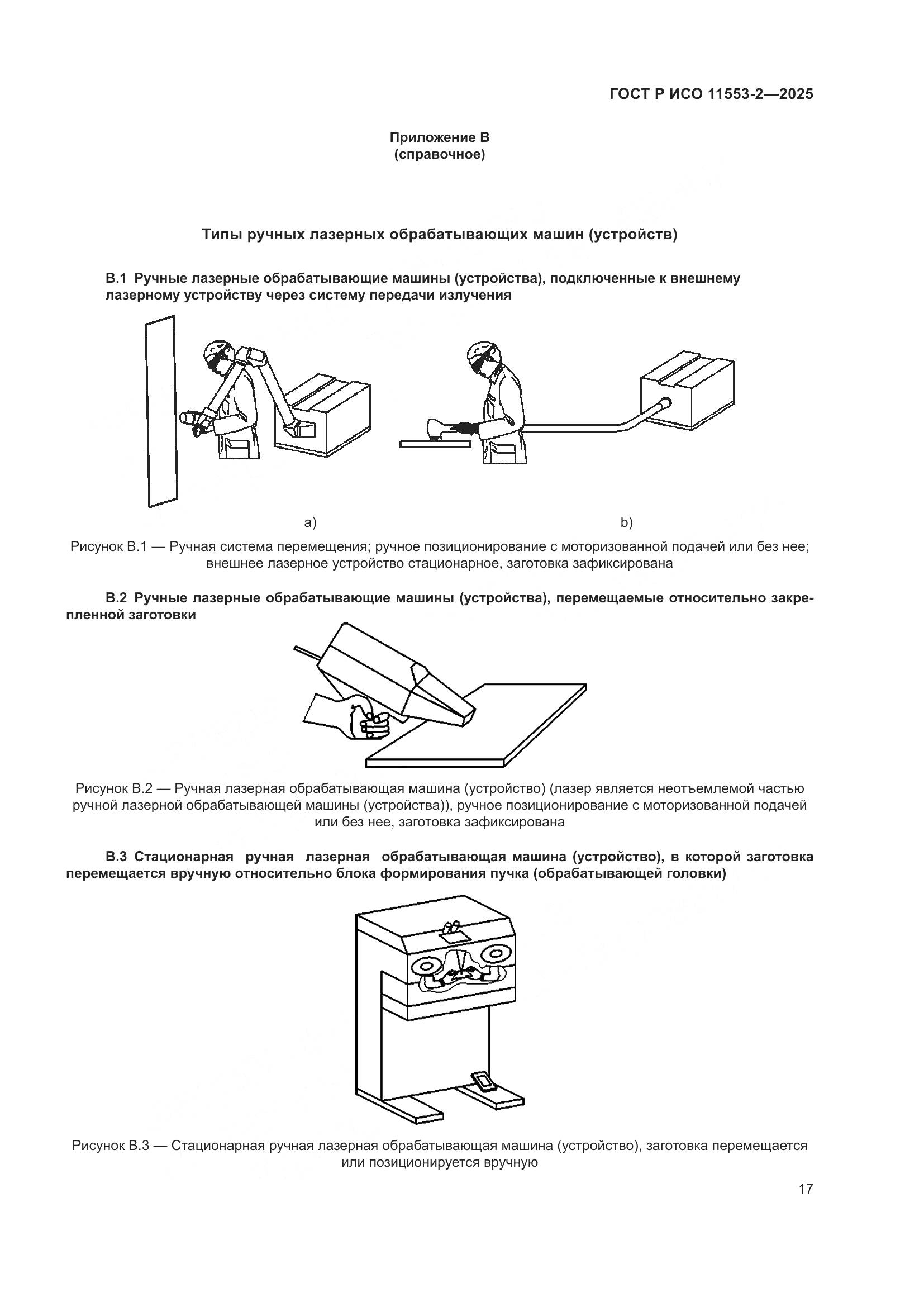 ГОСТ Р ИСО 11553-2—2025

Приложение В
(справочное)

Типы ручных лазерных обрабатывающих машин (устройств)

В.1 Ручные лазерные обрабатывающие машины (устройства), подключенные к внешнему лазерному устройству через систему передачи излучения

a)

b)

Рисунок В.1 — Ручная система перемещения; ручное позиционирование с моторизованной подачей или без нее; внешнее лазерное устройство стационарное, заготовка зафиксирована

В.2 Ручные лазерные обрабатывающие машины (устройства), перемещаемые относительно закрепленной заготовки

Рисунок В.2 — Ручная лазерная обрабатывающая машина (устройство) (лазер является неотъемлемой частью ручной лазерной обрабатывающей машины (устройства)), ручное позиционирование с моторизованной подачей или без нее, заготовка зафиксирована

В.3 Стационарная ручная лазерная обрабатывающая машина (устройство), в которой заготовка перемещается вручную относительно блока формирования пучка (обрабатывающей головки)

Рисунок В.3 — Стационарная ручная лазерная обрабатывающая машина (устройство), заготовка перемещается или позиционируется вручную

17