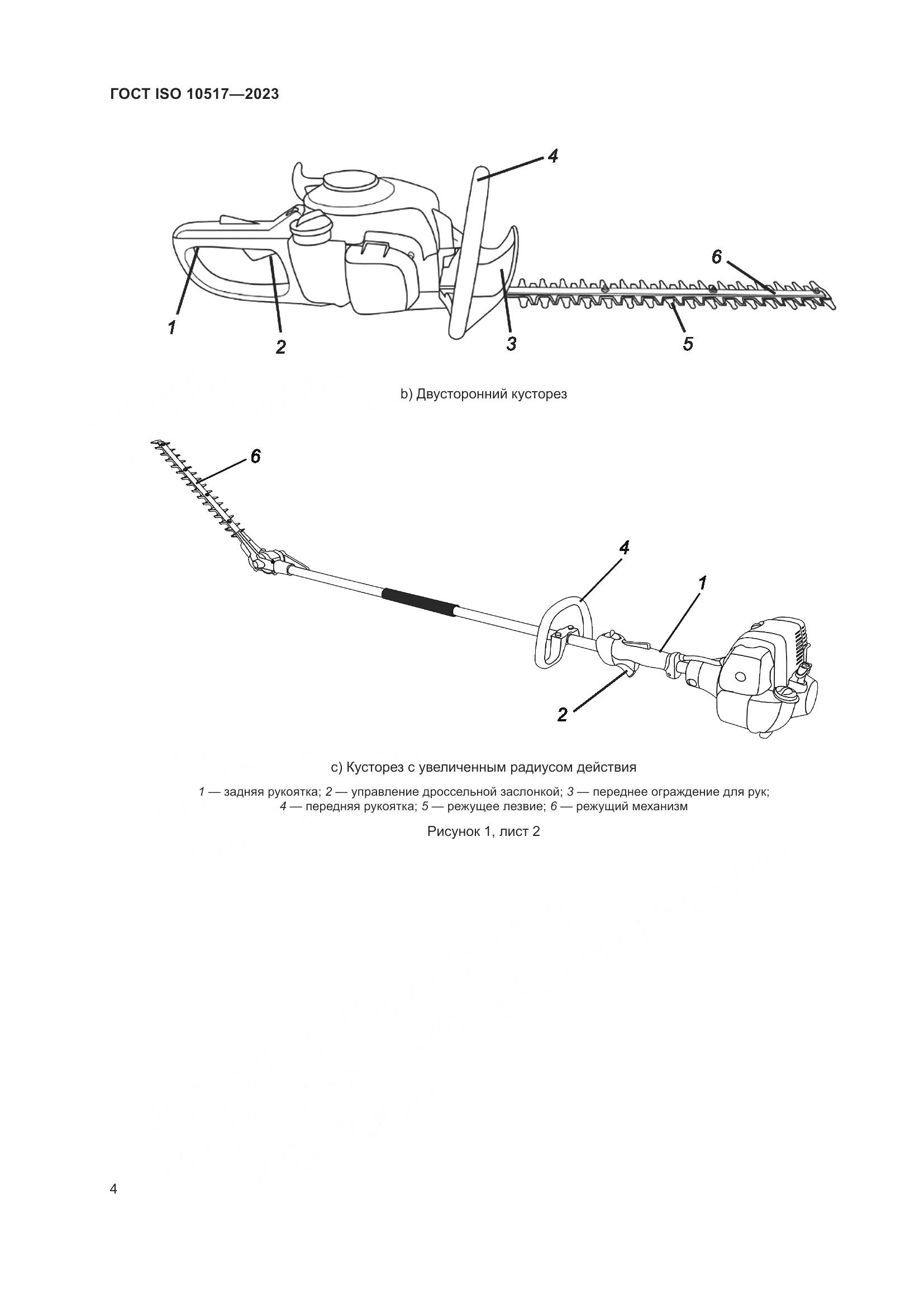 ГОСТ ISO 10517—2023

4

6

1

2

3

5

b) Двусторонний кусторез

6

4

1

2

c) Кусторез с увеличенным радиусом действия

1 — задняя рукоятка; 2 — управление дроссельной заслонкой; 3 — переднее ограждение для рук; 4 — передняя рукоятка; 5 — режущее лезвие; 6 — режущий механизм

Рисунок 1, лист 2

4