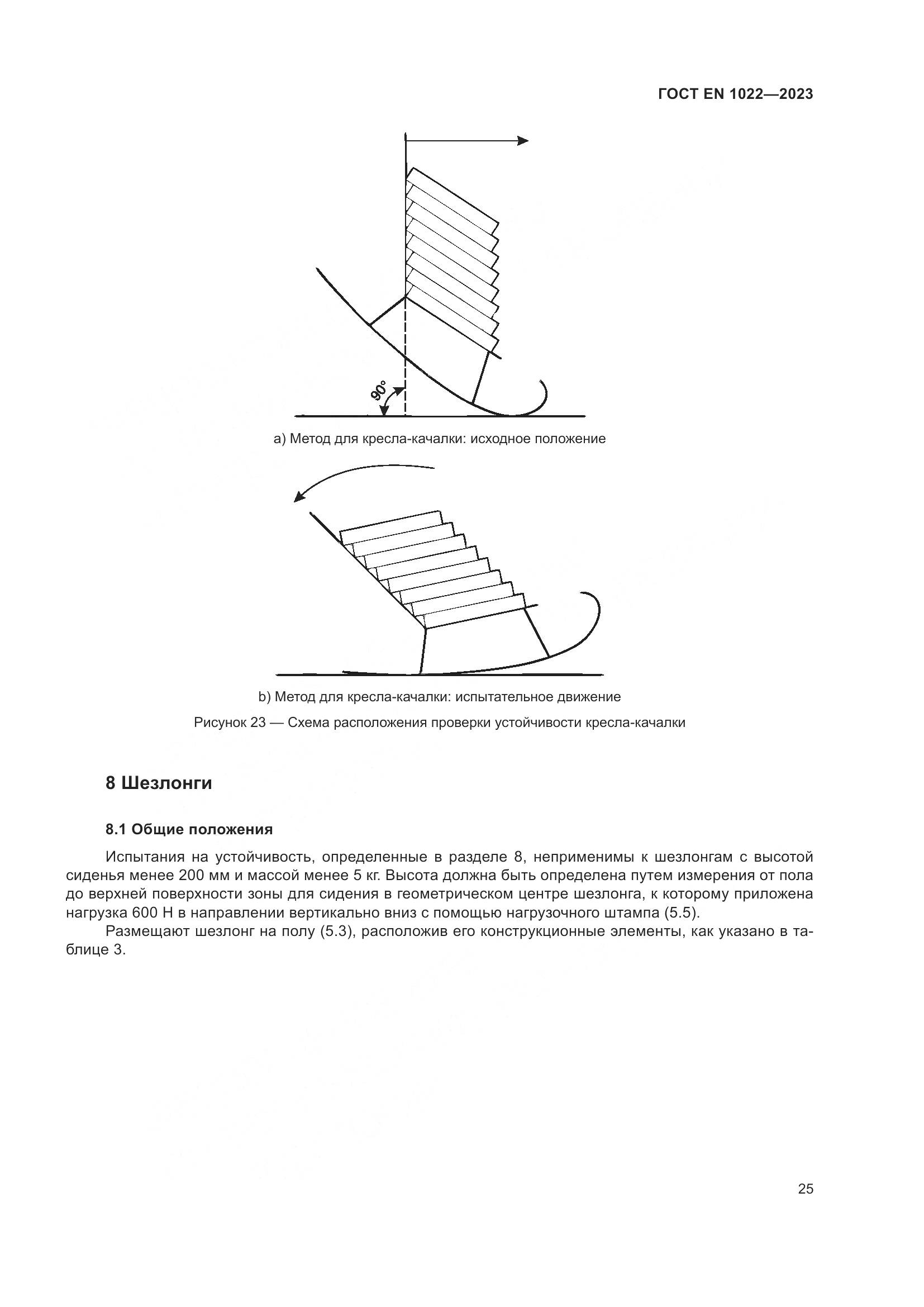 ГОСТ EN 1022—2023

90°

a) Метод для кресла-качалки: исходное положение

b) Метод для кресла-качалки: испытательное движение

Рисунок 23 — Схема расположения проверки устойчивости кресла-качалки

8 Шезлонги

8.1 Общие положения

Испытания на устойчивость, определенные в разделе 8, неприменимы к шезлонгам с высотой сиденья менее 200 мм и массой менее 5 кг. Высота должна быть определена путем измерения от пола до верхней поверхности зоны для сидения в геометрическом центре шезлонга, к которому приложена нагрузка 600 Н в направлении вертикально вниз с помощью нагрузочного штампа (5.5).

Размещают шезлонг на полу (5.3), расположив его конструкционные элементы, как указано в таблице 3.

25