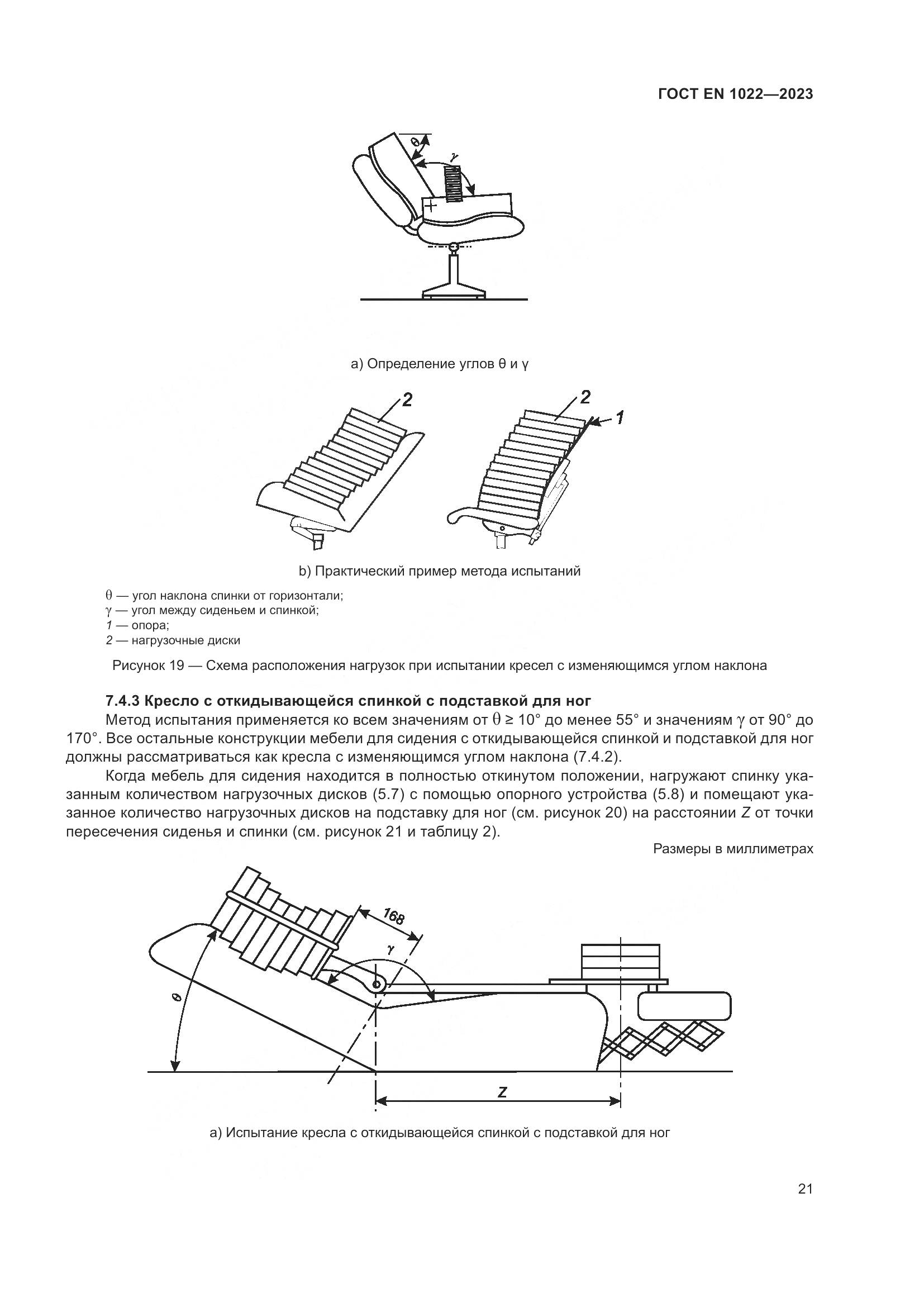 ГОСТ EN 1022—2023

$\theta$

$\gamma$

a) Определение углов θ и γ

2

2

1

b) Практический пример метода испытаний

θ — угол наклона спинки от горизонтали;
γ — угол между сиденьем и спинкой;
1 — опора;
2 — нагрузочные диски

Рисунок 19 — Схема расположения нагрузок при испытании кресел с изменяющимся углом наклона

7.4.3 Кресло с откидывающейся спинкой с подставкой для ног

Метод испытания применяется ко всем значениям от θ ≥ 10° до менее 55° и значениям γ от 90° до 170°. Все остальные конструкции мебели для сидения с откидывающейся спинкой и подставкой для ног должны рассматриваться как кресла с изменяющимся углом наклона (7.4.2).

Когда мебель для сидения находится в полностью откинутом положении, нагружают спинку указанным количеством нагрузочных дисков (5.7) с помощью опорного устройства (5.8) и помещают указанное количество нагрузочных дисков на подставку для ног (см. рисунок 20) на расстоянии Z от точки пересечения сиденья и спинки (см. рисунок 21 и таблицу 2).

Размеры в миллиметрах

168

$\gamma$

$\theta$

Z

a) Испытание кресла с откидывающейся спинкой с подставкой для ног

21